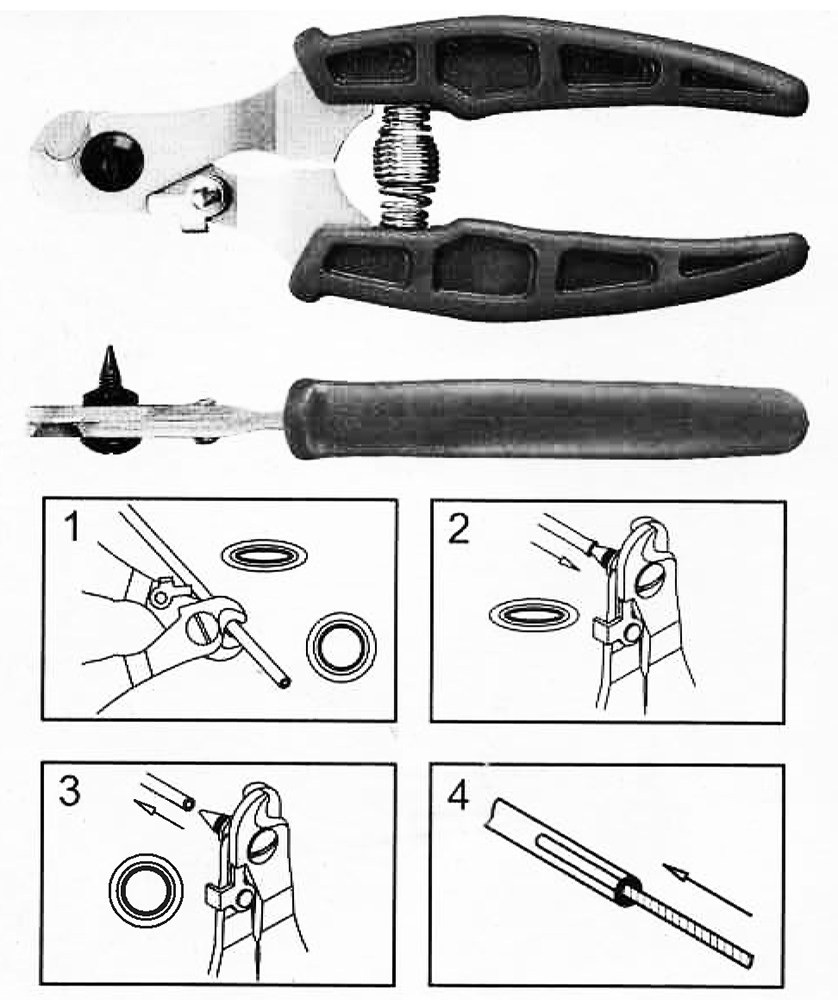 1

2

3

4