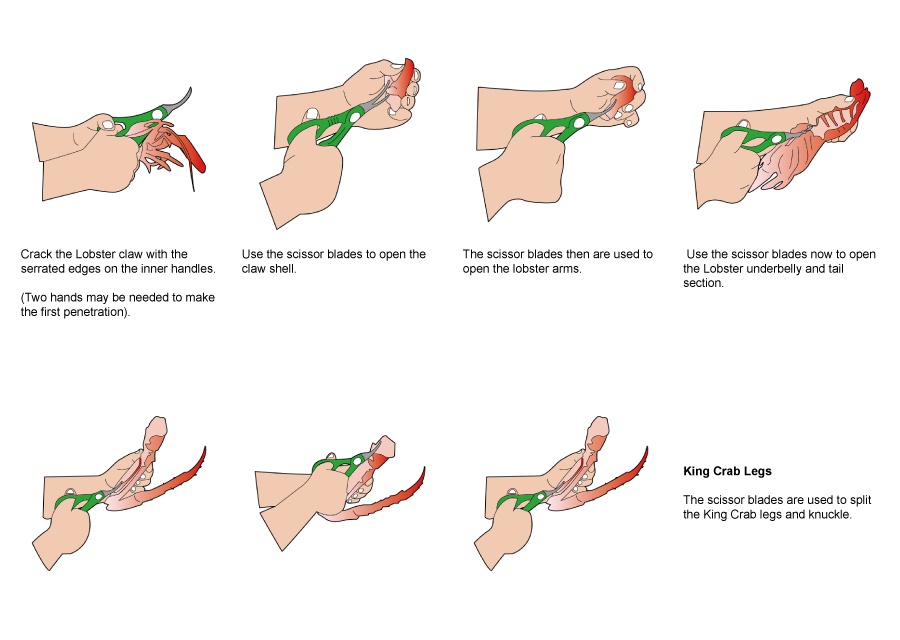 Crack the Lobster claw with the serrated edges on the inner handles.

(Two hands may be needed to make the first penetration).

Use the scissor blades to open the claw shell.

The scissor blades then are used to open the lobster arms.

Use the scissor blades now to open the Lobster underbelly and tail section.

King Crab Legs

The scissor blades are used to split the King Crab legs and knuckle.