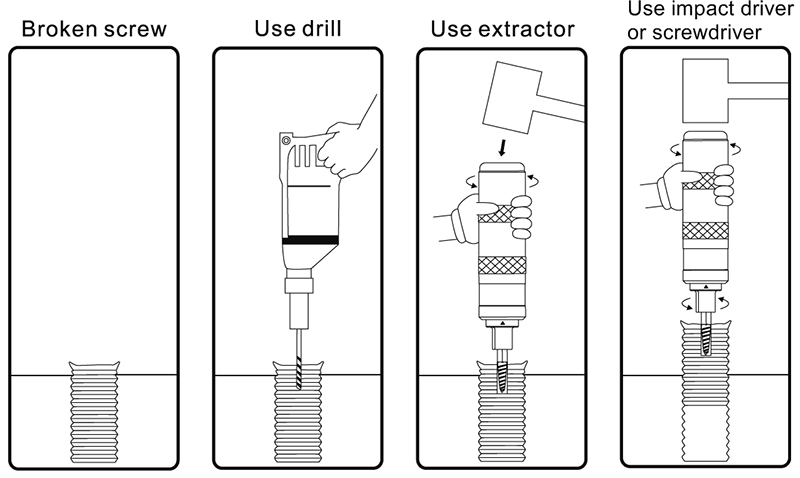 Broken screw

Use drill

Use extractor

Use impact driver or screwdriver