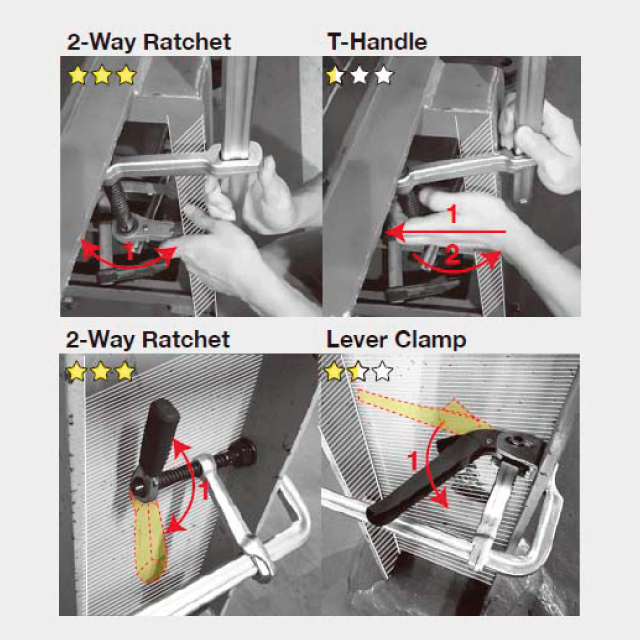 2-Way Ratchet

1

T-Handle

1

2

2-Way Ratchet

1

Lever Clamp

1