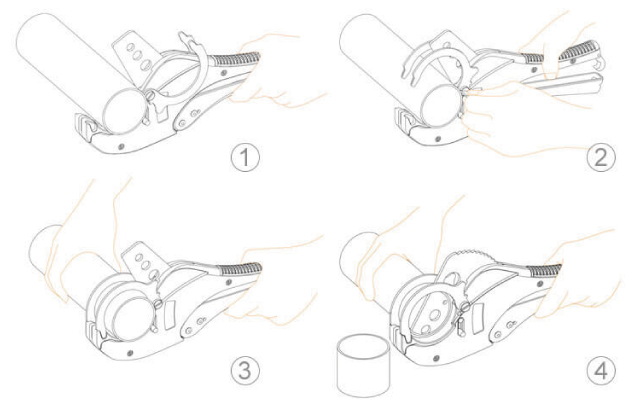 1
2
3
4