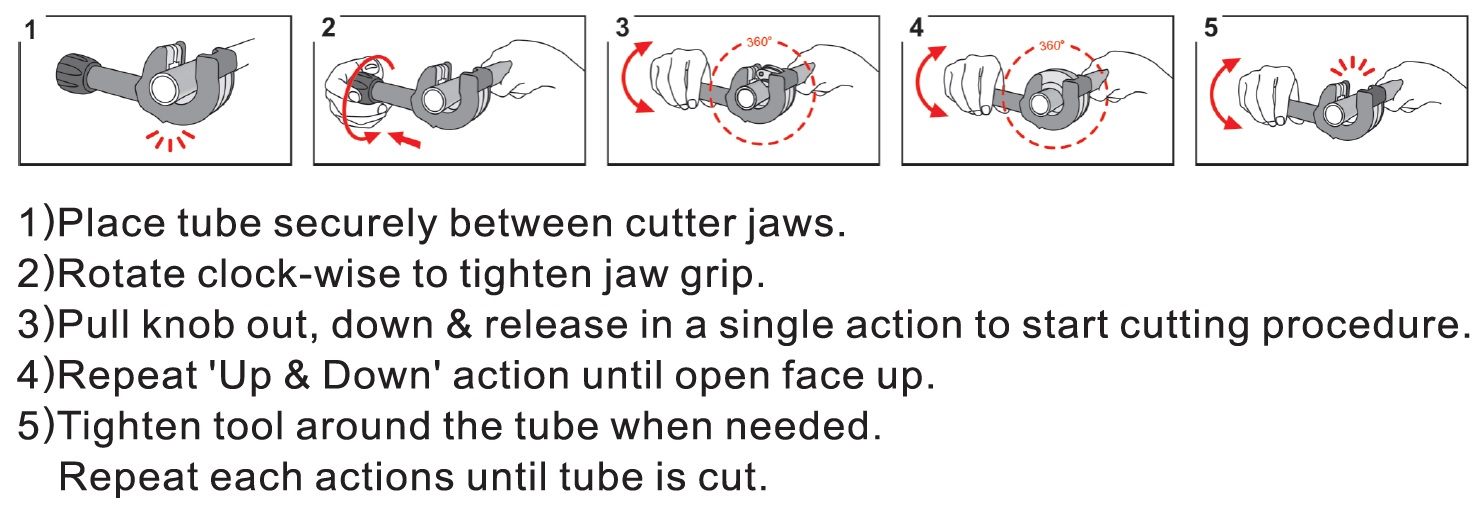 1

2

3

360°

4

360°

5

1)Place tube securely between cutter jaws.
2)Rotate clock-wise to tighten jaw grip.
3)Pull knob out, down & release in a single action to start cutting procedure.
4)Repeat 'Up & Down' action until open face up.
5)Tighten tool around the tube when needed.
Repeat each actions until tube is cut.