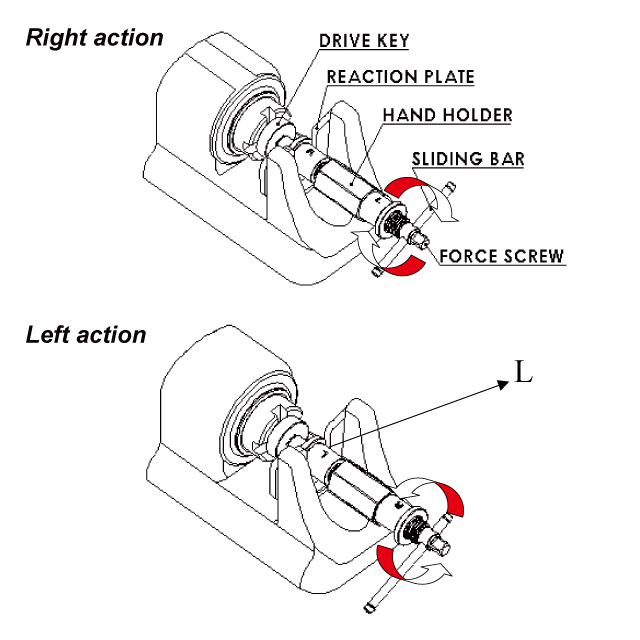 Right action

DRIVE KEY

REACTION PLATE

HAND HOLDER

SLIDING BAR

FORCE SCREW

Left action

L