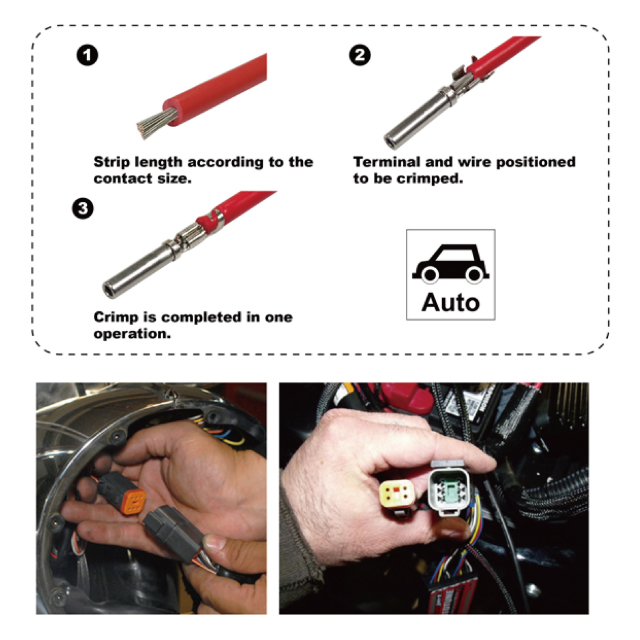 1

Strip length according to the contact size.

2

Terminal and wire positioned to be crimped.

3

Crimp is completed in one operation.

Auto